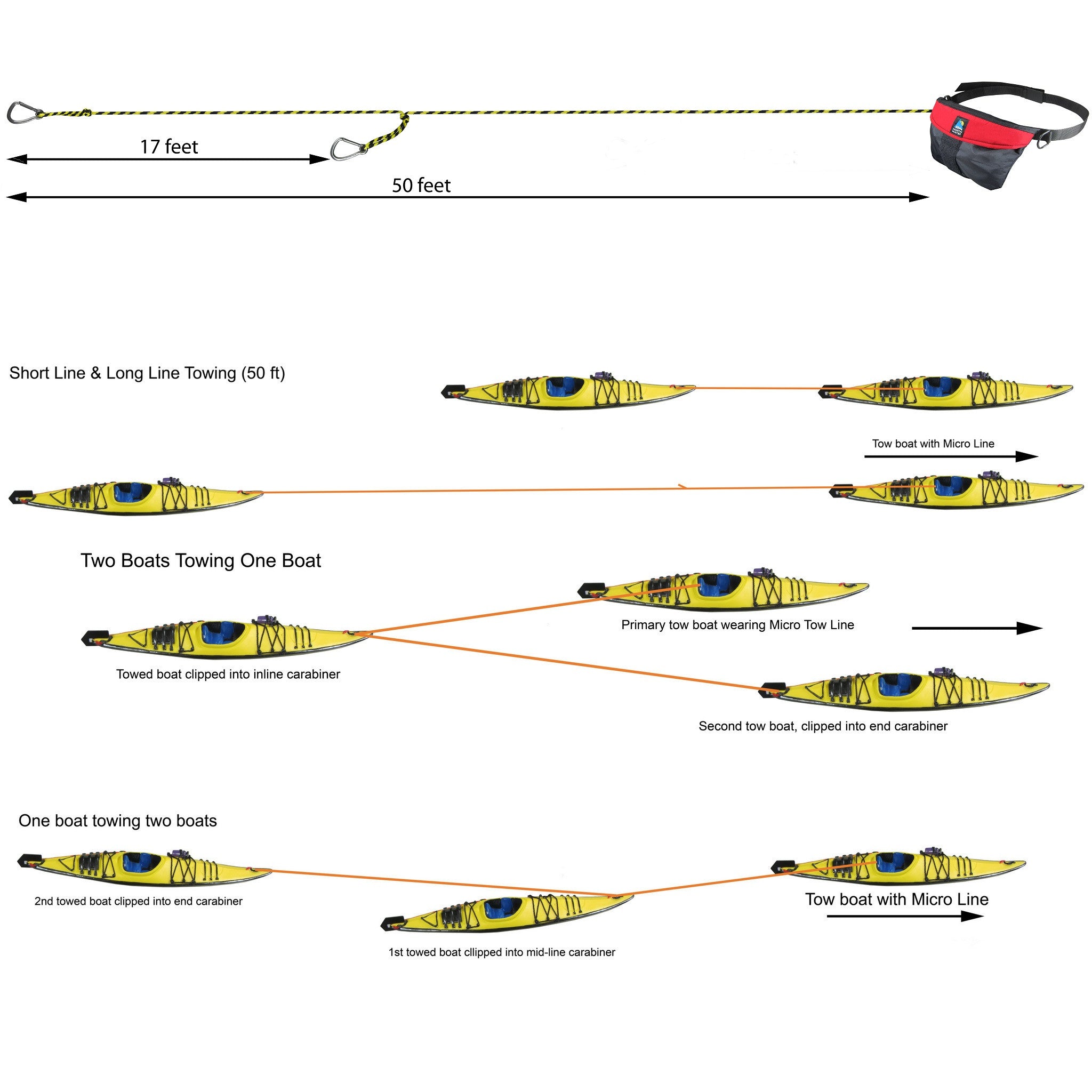 17 feet

50 feet

Short Line & Long Line Towing (50 ft)

Tow boat with Micro Line

Two Boats Towing One Boat

Primary tow boat wearing Micro Tow Line

Towed boat clipped into inline carabiner

Second tow boat, clipped into end carabiner

One boat towing two boats

2nd towed boat clipped into end carabiner

Tow boat with Micro Line

1st towed boat cllipped into mid-line carabiner